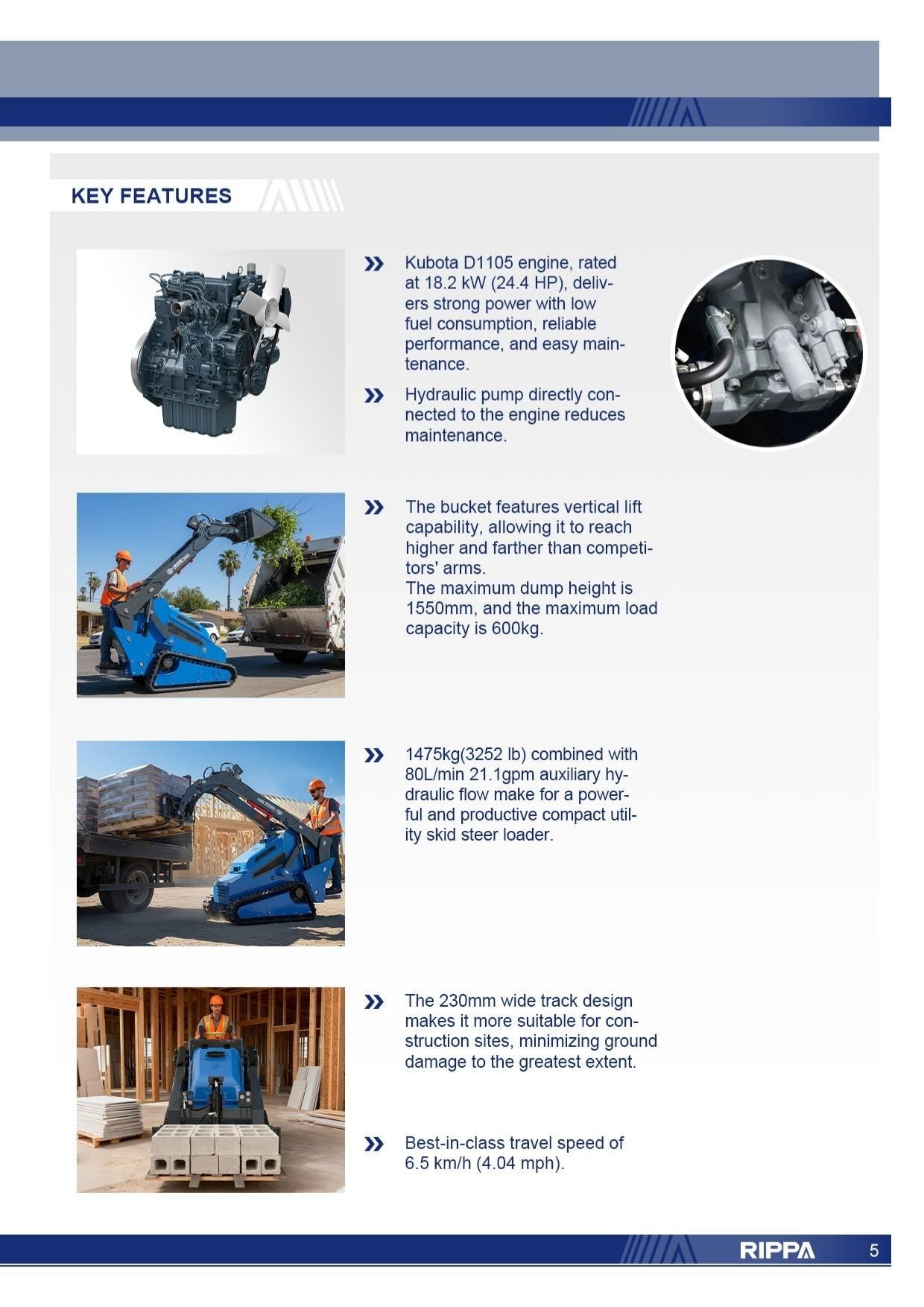 KEY FEATURES

Kubota D1105 engine, rated at 18.2 kW (24.4 HP), delivers strong power with low fuel consumption, reliable performance, and easy maintenance.

Hydraulic pump directly connected to the engine reduces maintenance.

The bucket features vertical lift capability, allowing it to reach higher and farther than competitors' arms.
The maximum dump height is 1550mm, and the maximum load capacity is 600kg.

1475kg(3252 lb) combined with 80L/min 21.1gpm auxiliary hydraulic flow make for a powerful and productive compact utility skid steer loader.

The 230mm wide track design makes it more suitable for construction sites, minimizing ground damage to the greatest extent.

Best-in-class travel speed of 6.5 km/h (4.04 mph).

RIPPA 5